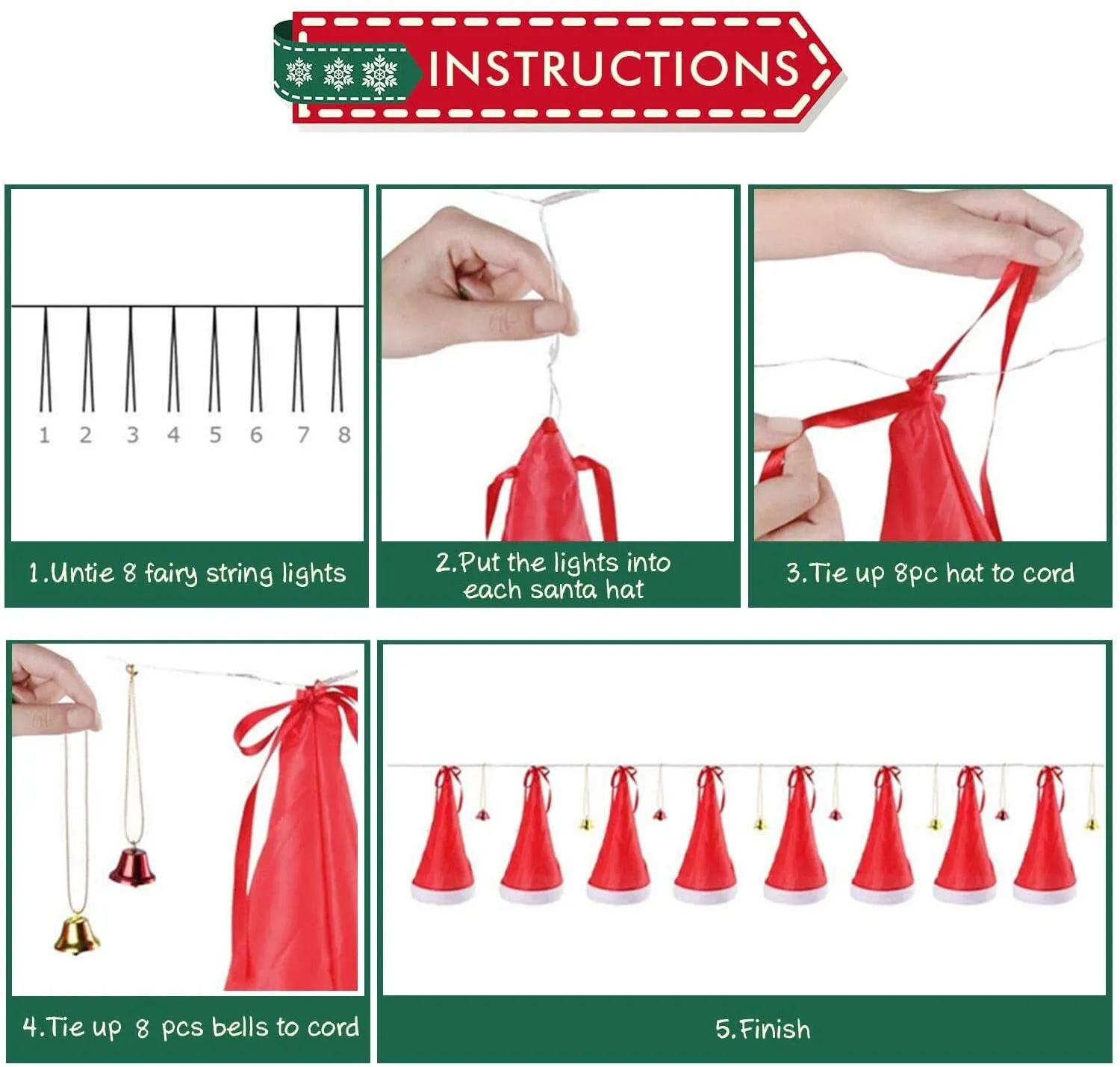 INSTRUCTIONS

1 2 3 4 5 6 7 8

1.Untie 8 fairy string lights

2.Put the lights into each santa hat

3.Tie up 8pc hat to cord

4.Tie up 8 pcs bells to cord

5.Finish